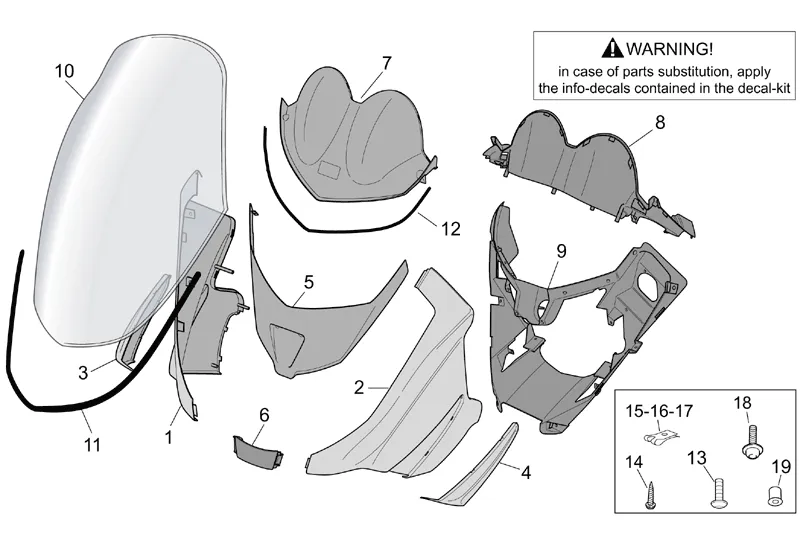 WARNING!
in case of parts substitution, apply the info-decals contained in the decal-kit

10
7
8
12
9
5
3
2
11
1
6
4
15-16-17
18
14
13
19