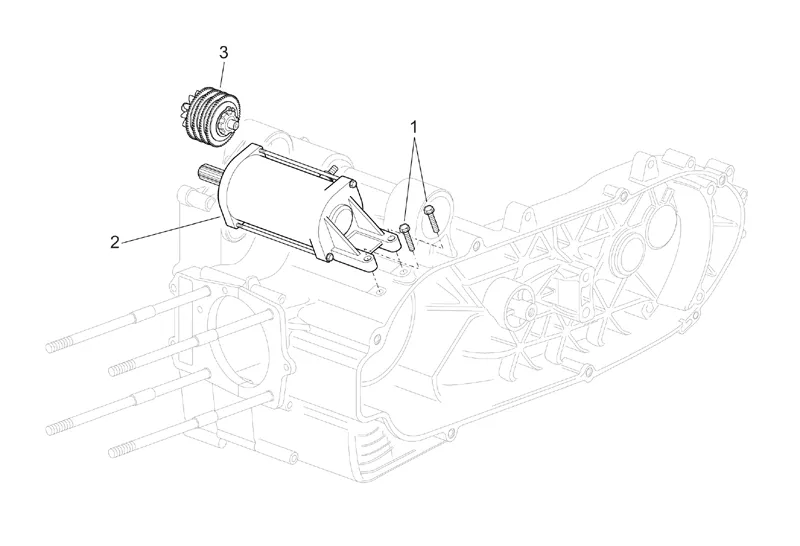 3
1
2