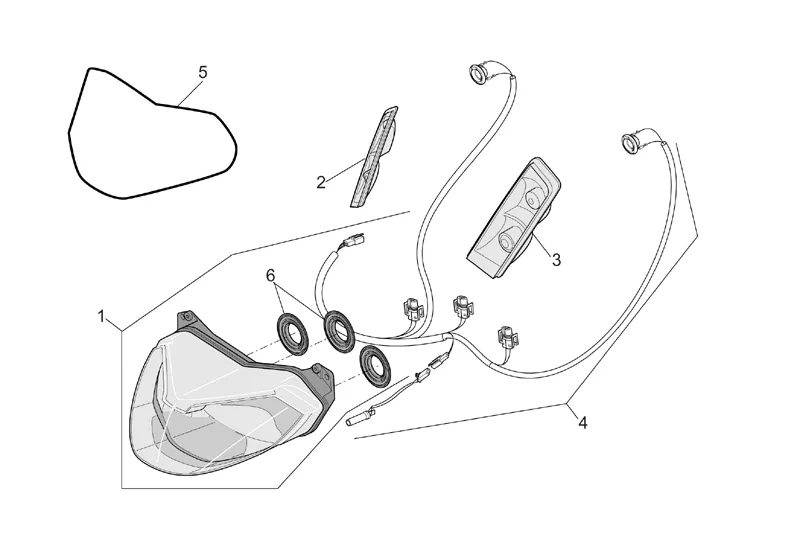 5
2
3
6
1
4