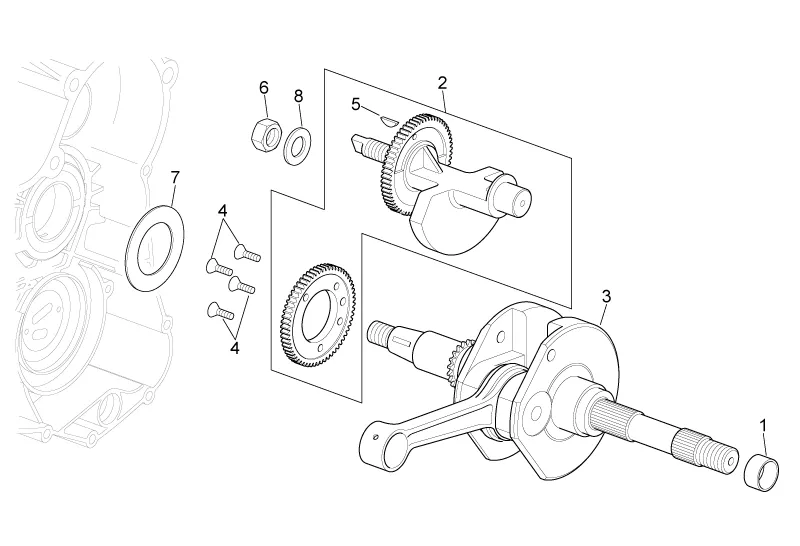 6
8
2
5
7
4
4
3
1