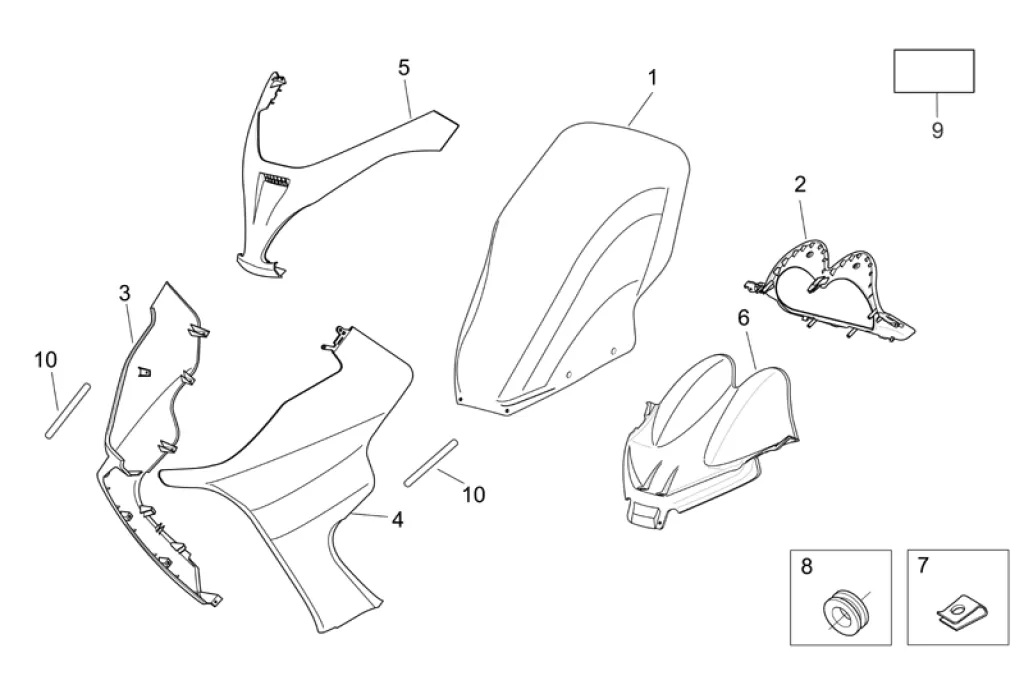 5
1
9
2
3
6
10
10
4
8
7