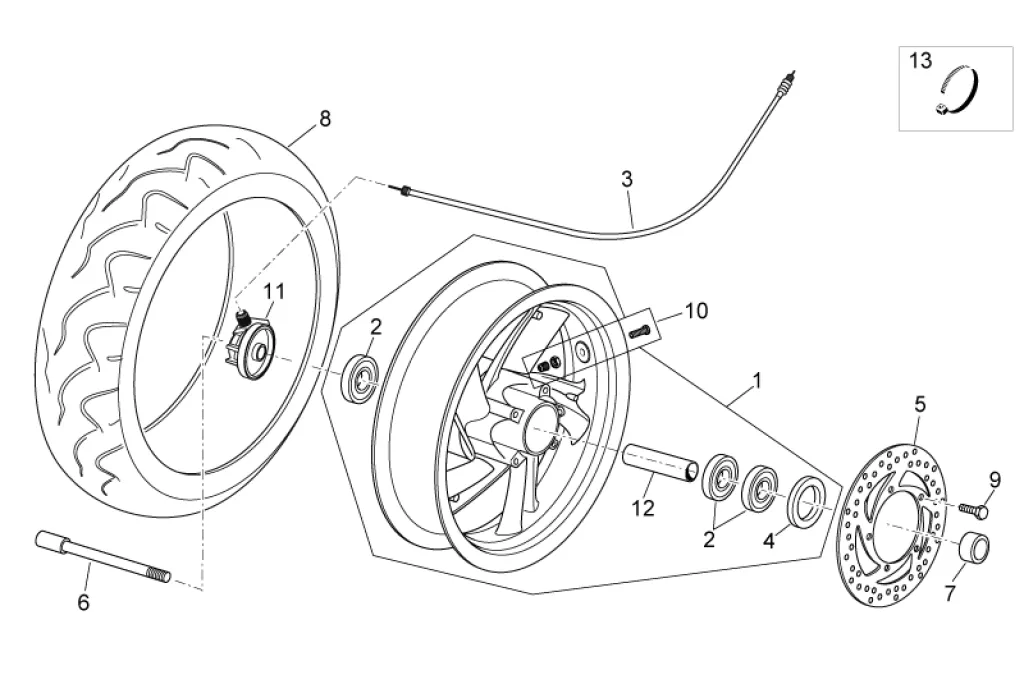 13
8
3
11
2
10
1
5
9
12
2
4
7
6