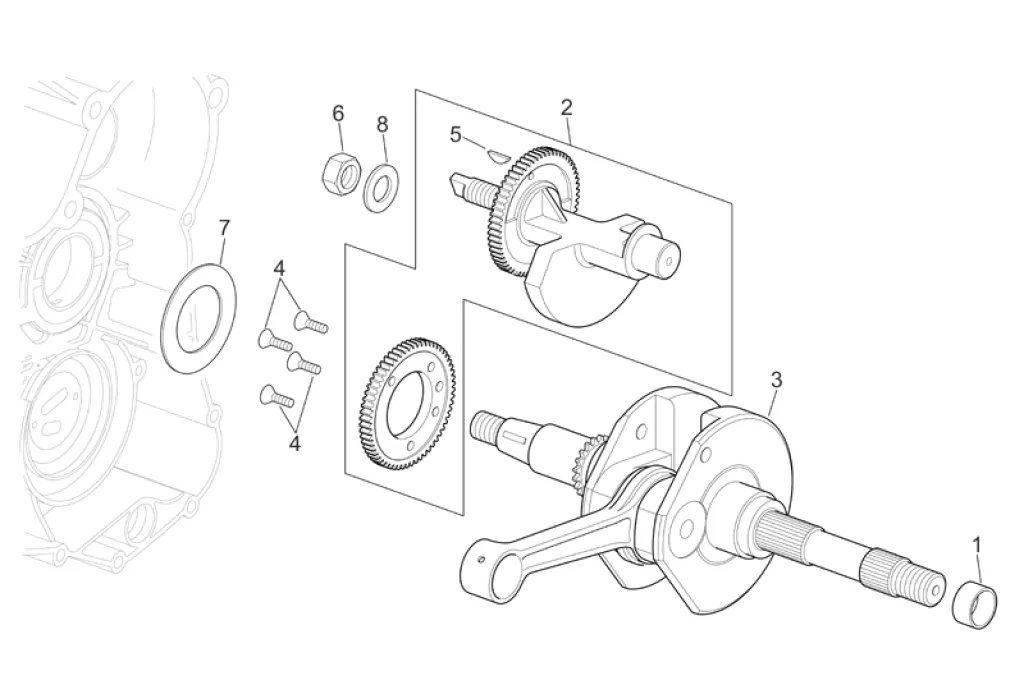 6
8
2
5
7
4
4
3
1