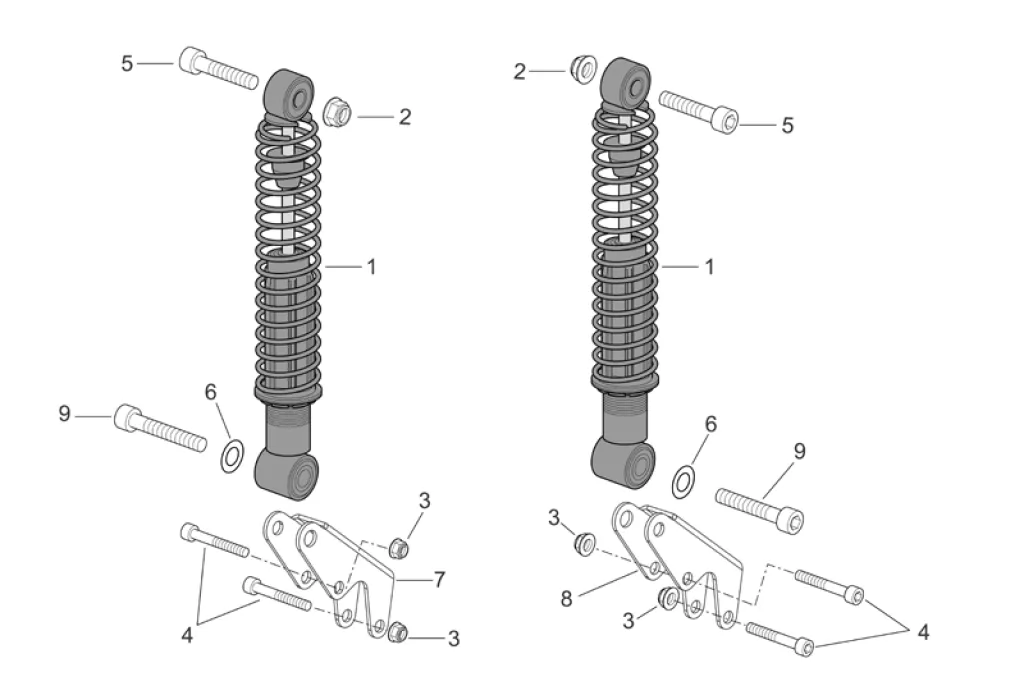 5
2
1
9
6
3
7
4
3
2
5
1
6
9
3
8
3
4