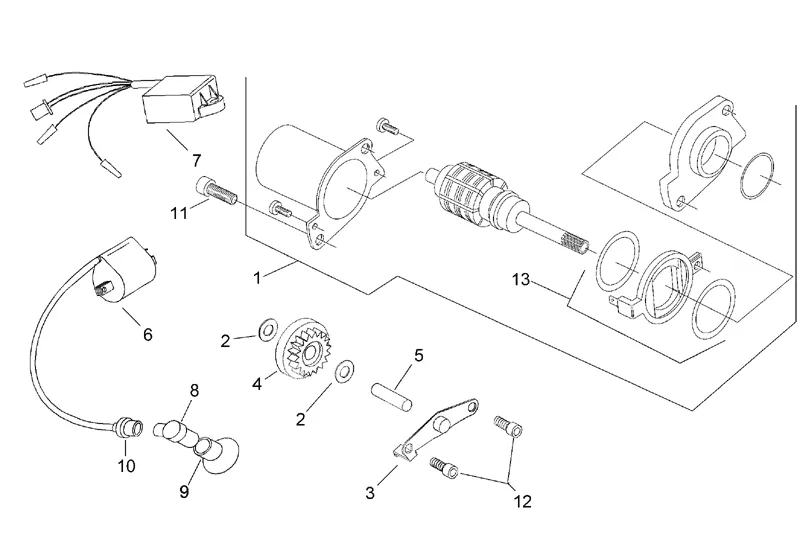 7
11
1
13
6
2
4
5
2
8
10
9
3
12