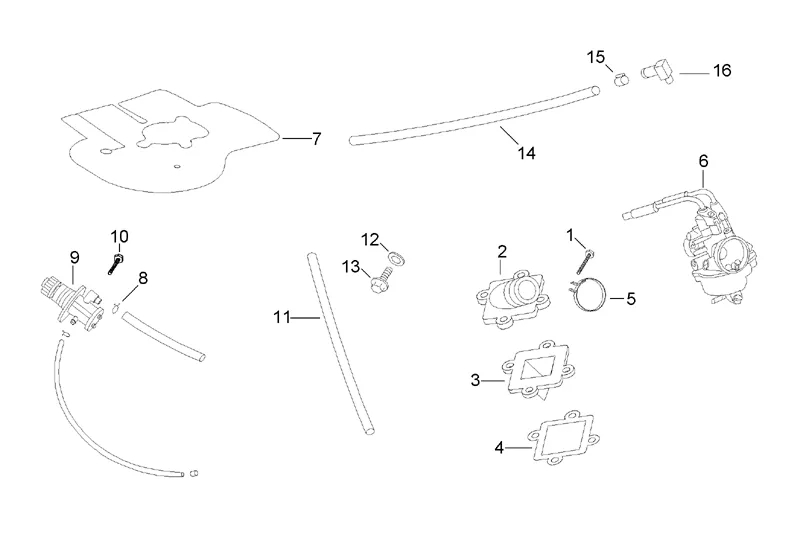 15
16
7
14
6
10
9
8
12
13
11
2
1
5
3
4