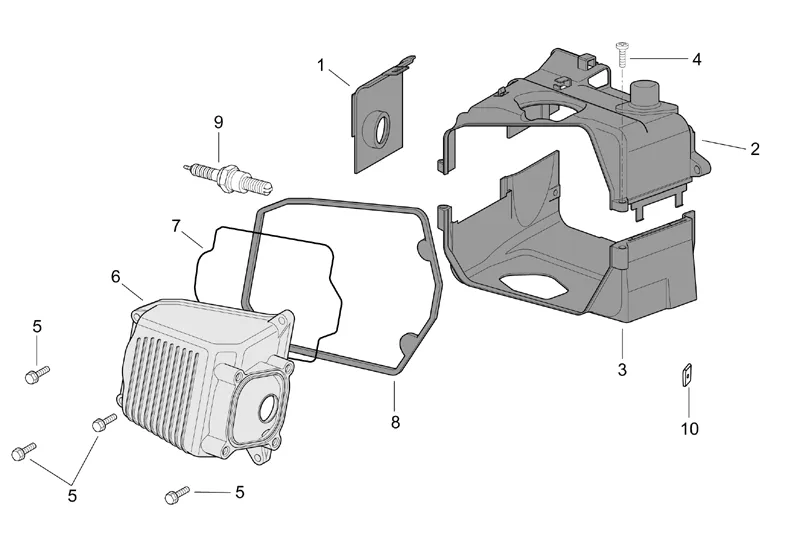 1
4
9
2
7
6
5
3
8
10
5
5