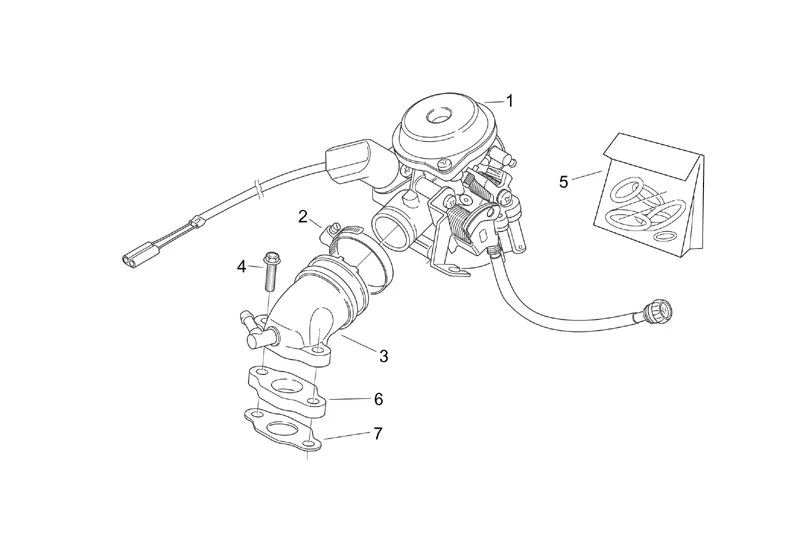 1
5
2
4
3
6
7