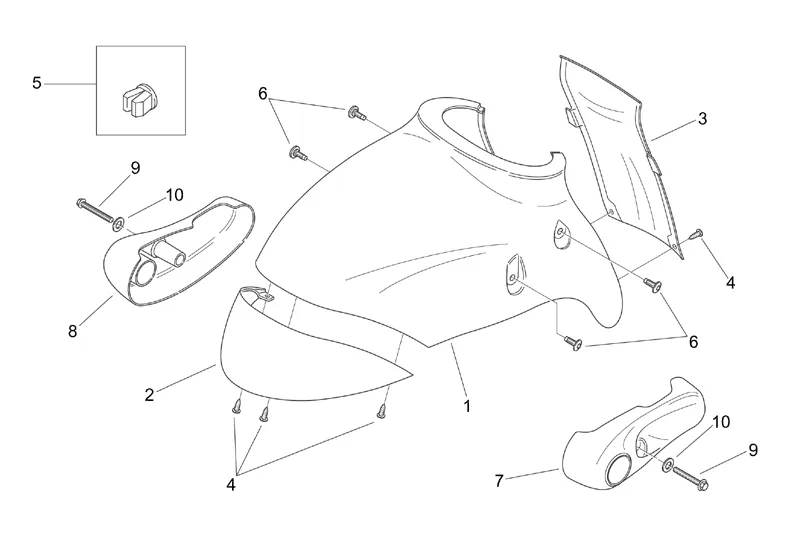 5
6
3
9
10
4
8
6
2
1
4
10
9
7