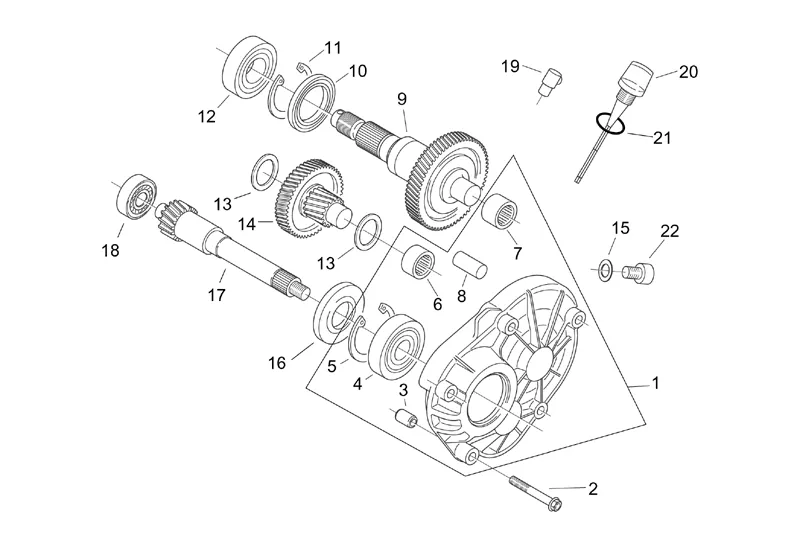 11
10
12
9
19
20
21
13
14
18
13
7
15
22
17
6
8
16
5
4
3
1
2