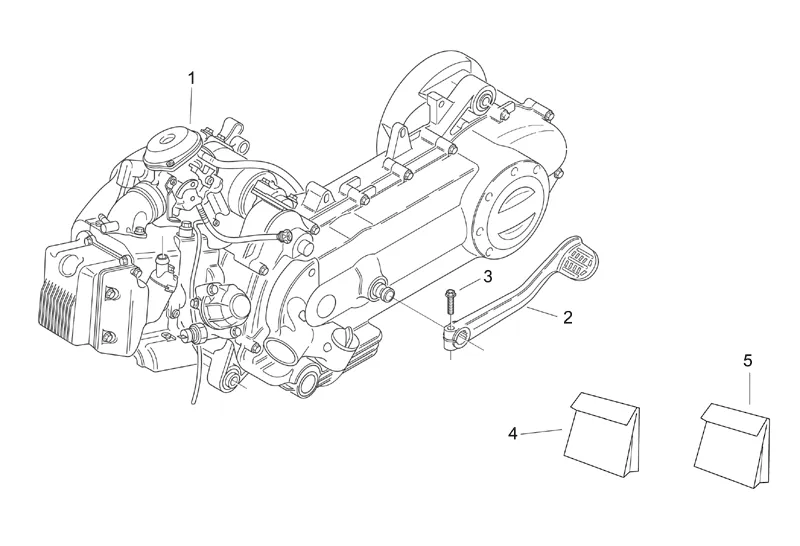 1
3
2
5
4