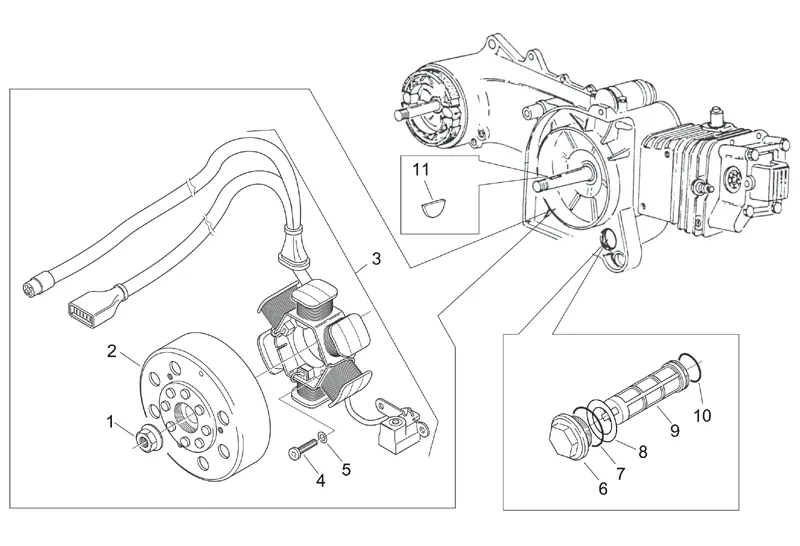 11
3
2
1
4
5
10
9
8
7
6