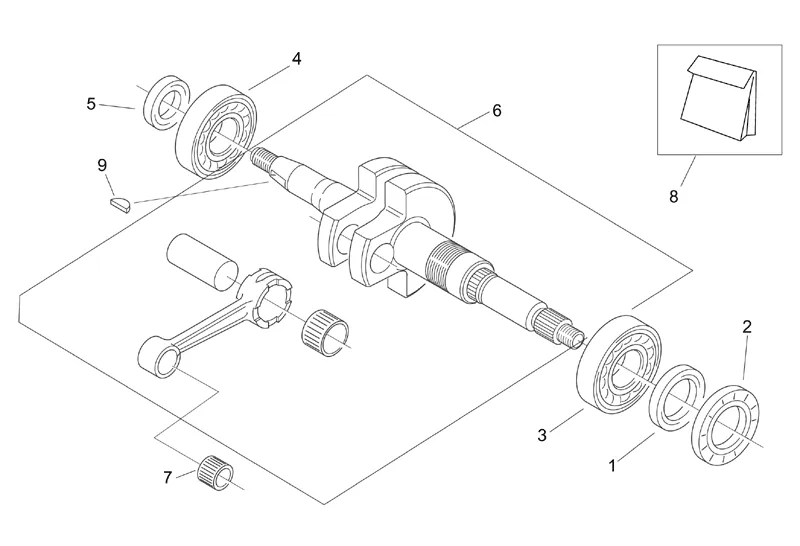 4
5
6
9
8
2
3
1
7