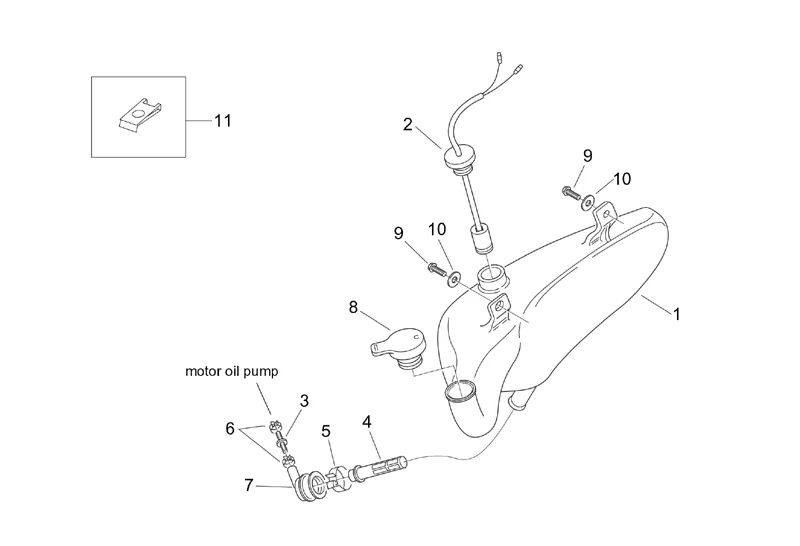 11

2

9

10

9

10

1

8

motor oil pump

3

6

5

4

7