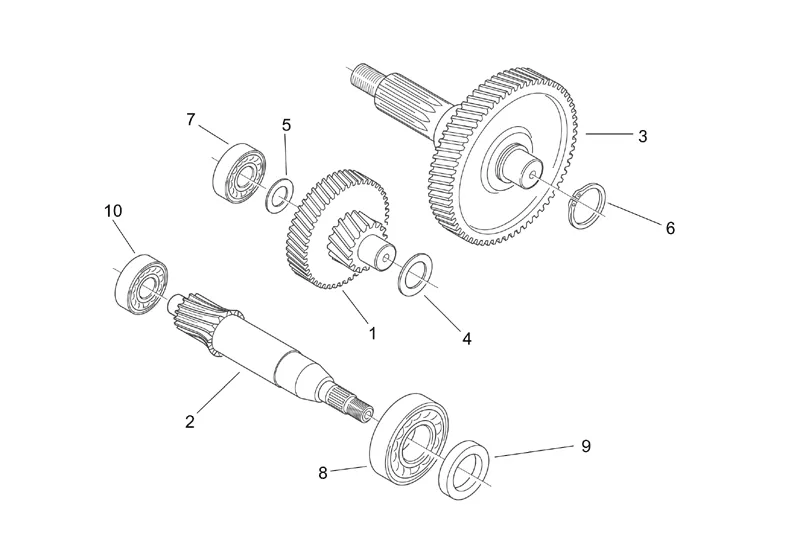 7
5
3
10
6
1
4
2
9
8