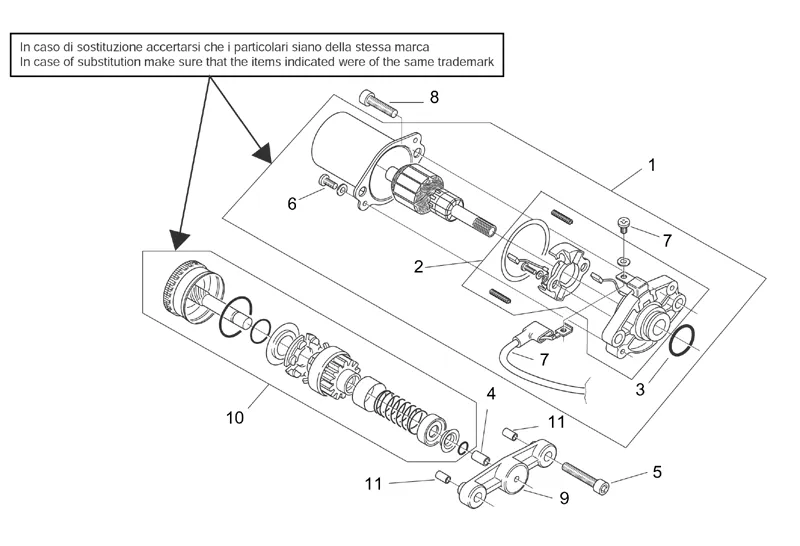 In caso di sostituzione accertarsi che i particolari siano della stessa marca
In case of substitution make sure that the items indicated were of the same trademark

8
1
6
7
2
7
3
10
4
11
5
11
9