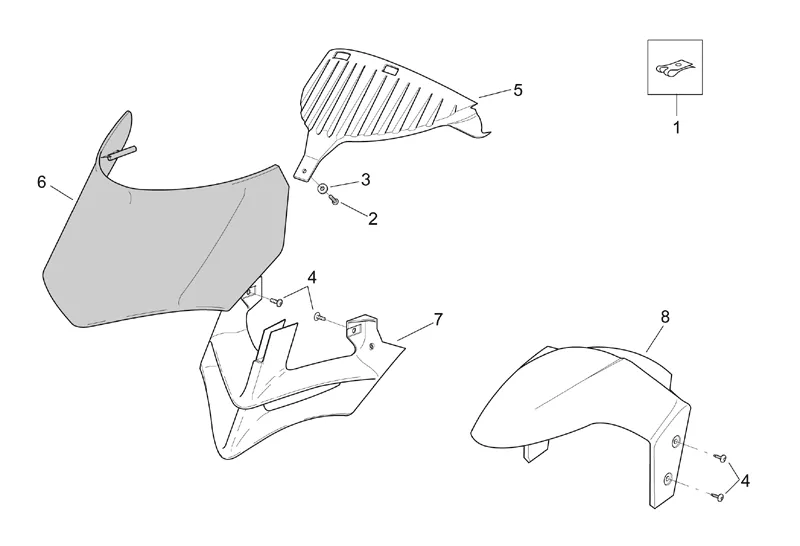 5
1
6
3
2
4
7
8
4