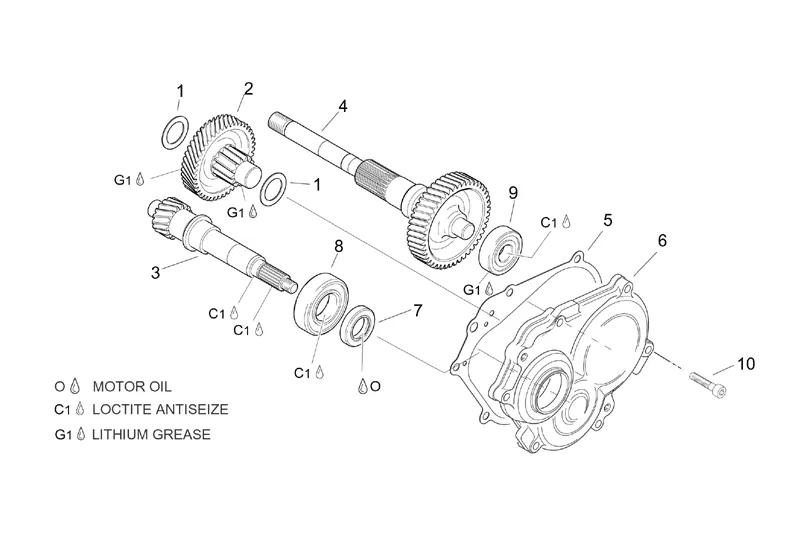 1
2
4
G1
G1
1
9
C1
5
6
3
8
G1
C1
C1
7
C1
O
10

O MOTOR OIL
C1 LOCTITE ANTISEIZE
G1 LITHIUM GREASE