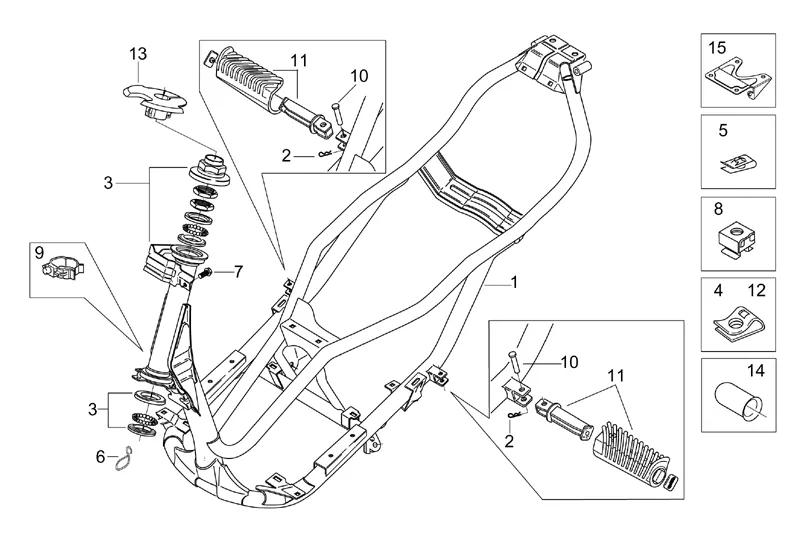 13
11
10
2
3
9
7
1
3
6
10
11
2
15
5
8
4 12
14