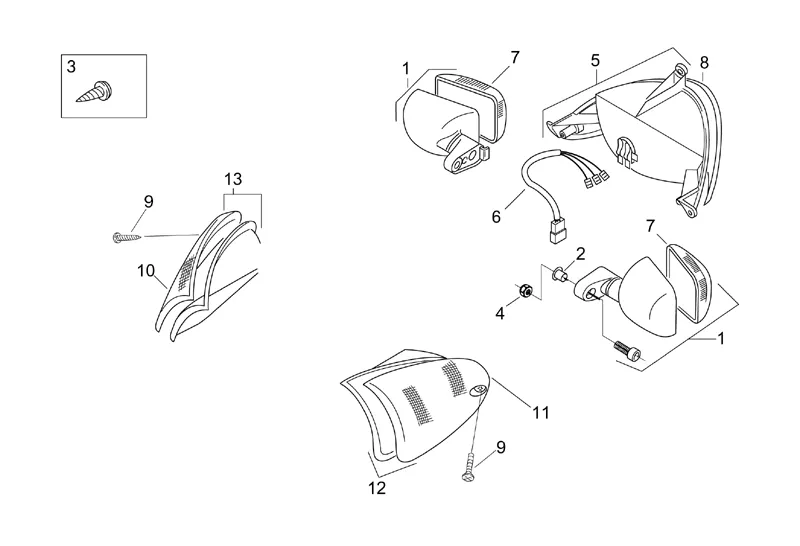 3

1
7
5
8

13
9
10

6

7
2
4
1

11
9
12