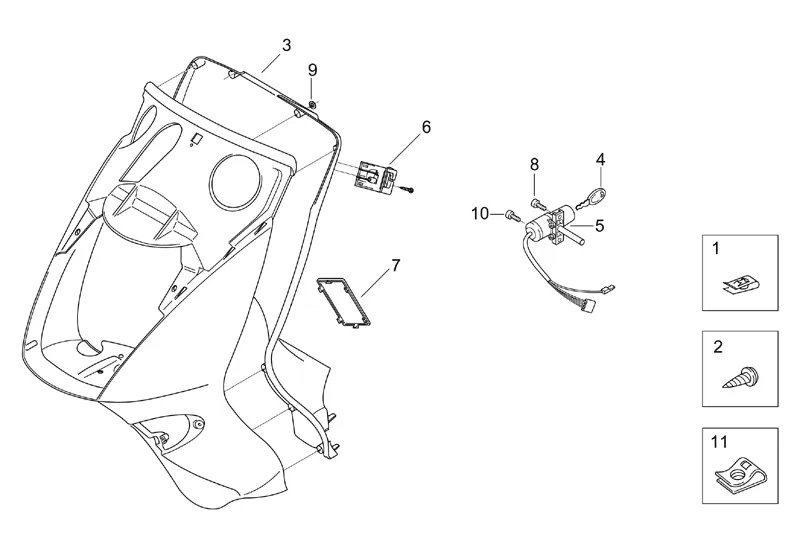 3
9
6
8
4
10
5
7
1
2
11