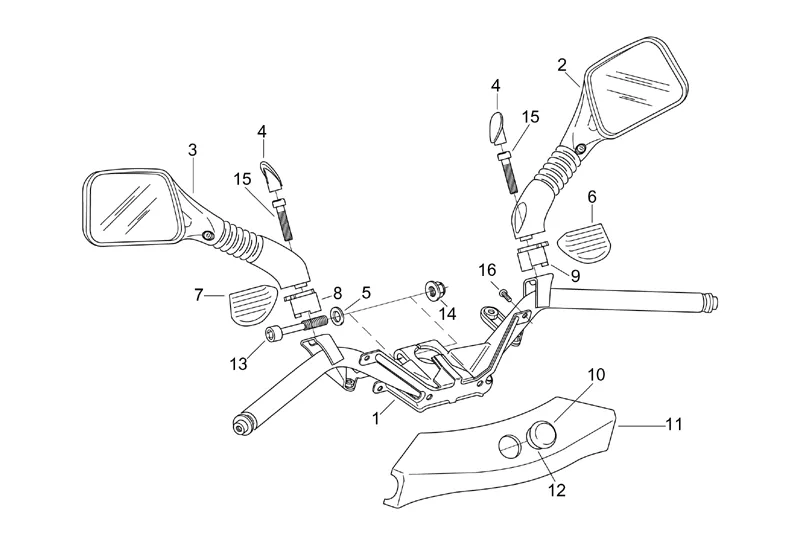 2
4
15
3
4
15
6
16
9
7
8
5
14
13
1
10
11
12