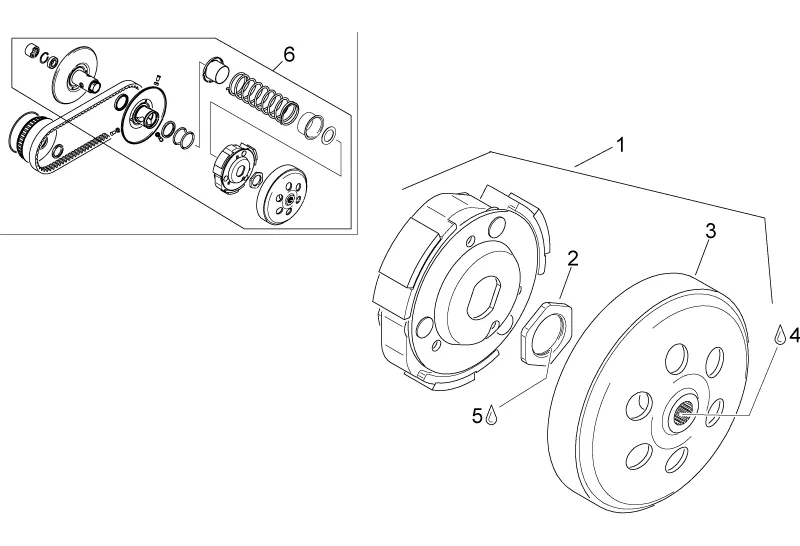 6
1
2
3
4
5