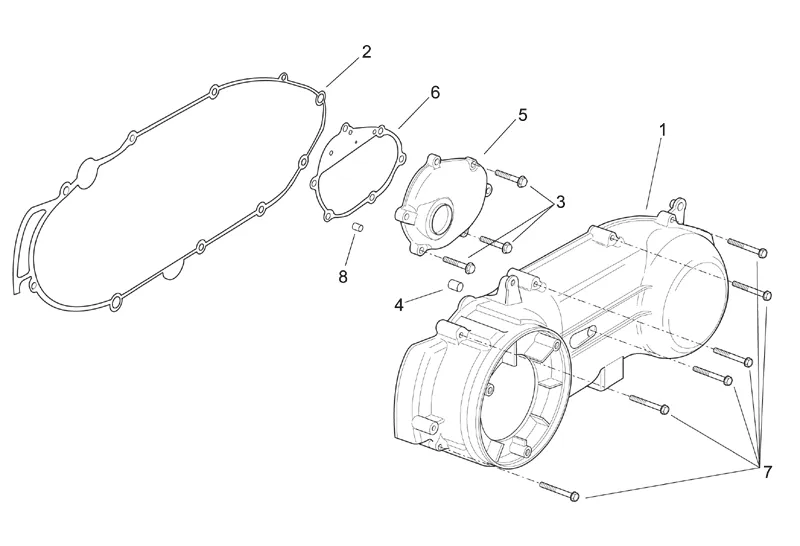 2
6
5
1
3
8
4
7