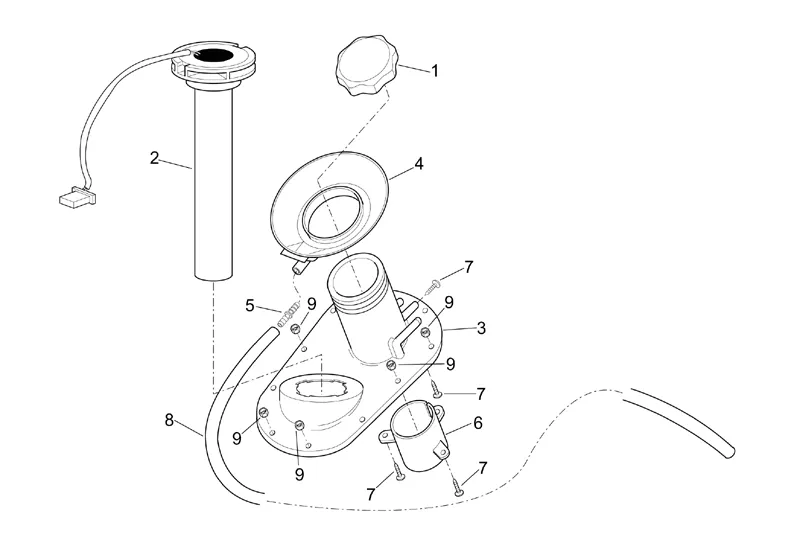 1
2
4
7
5
9
9
3
9
7
8
9
9
6
7
7