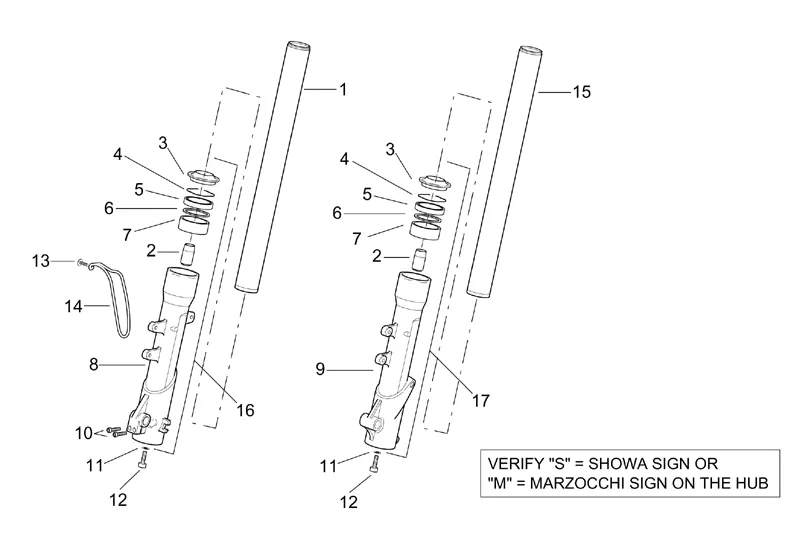 1
3
4
5
6
7
2
13
14
8
16
10
11
12
15
3
4
5
6
7
2
9
17
11
12

VERIFY "S" = SHOWA SIGN OR
"M" = MARZOCCHI SIGN ON THE HUB