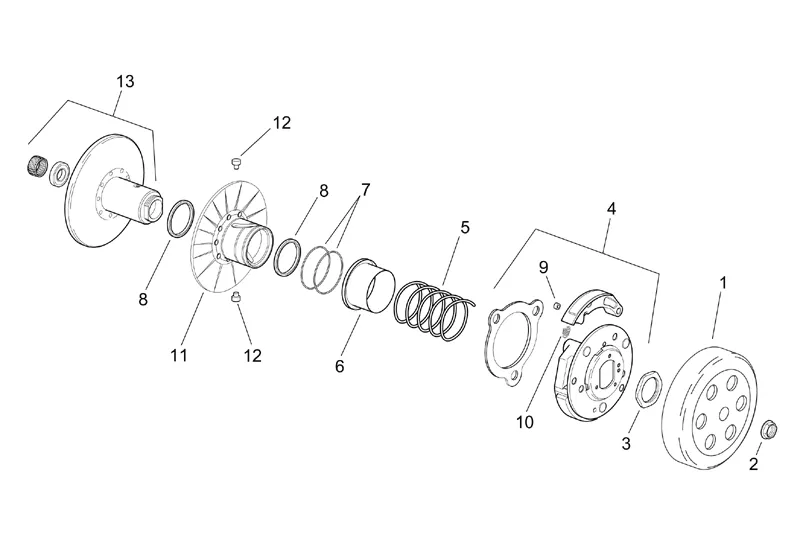 13
12
8
7
5
4
9
1
8
11
12
6
10
3
2