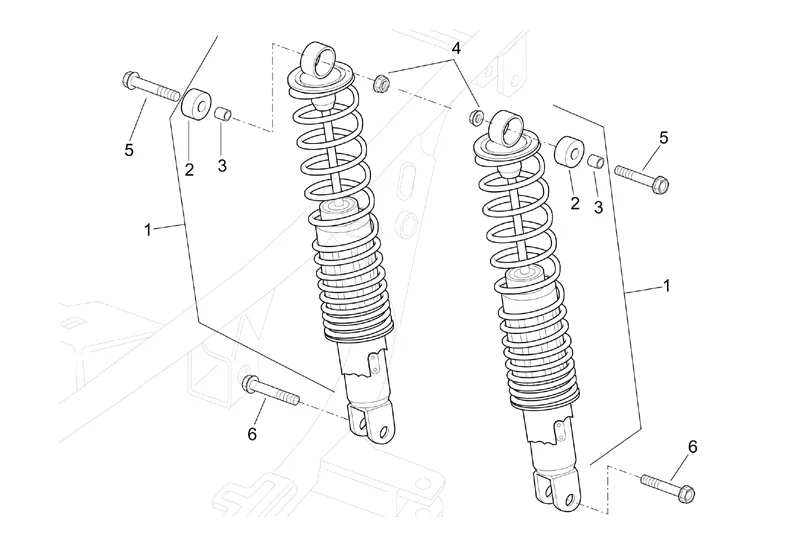 4
5
2
3
5
2
3
1
1
6
6