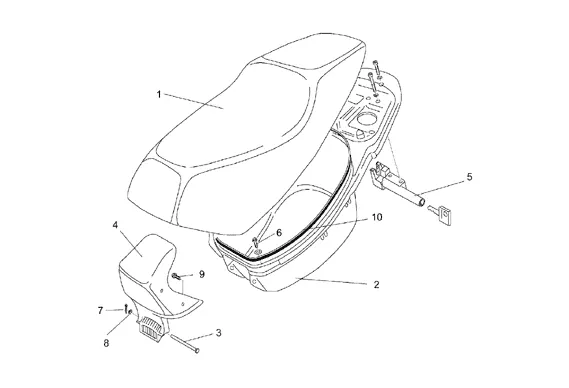 1
5
10
6
4
9
2
7
8
3