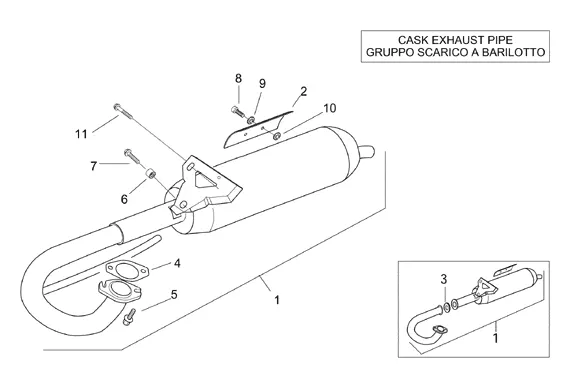 CASK EXHAUST PIPE
GRUPPO SCARICO A BARILOTTO

8
9
2
10
11
7
6
4
5
1
3
1