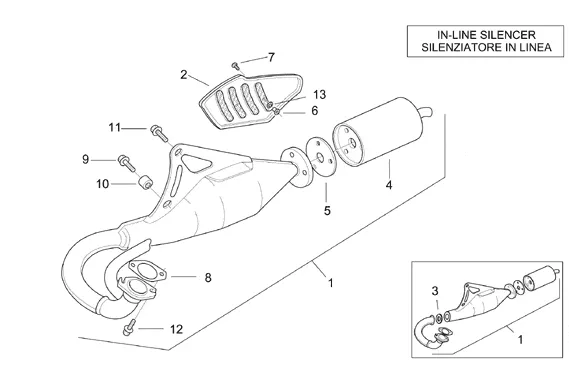 IN-LINE SILENCER
SILENZIATORE IN LINEA

7
2
13
6
11
9
10
4
5
8
1
12
3
1