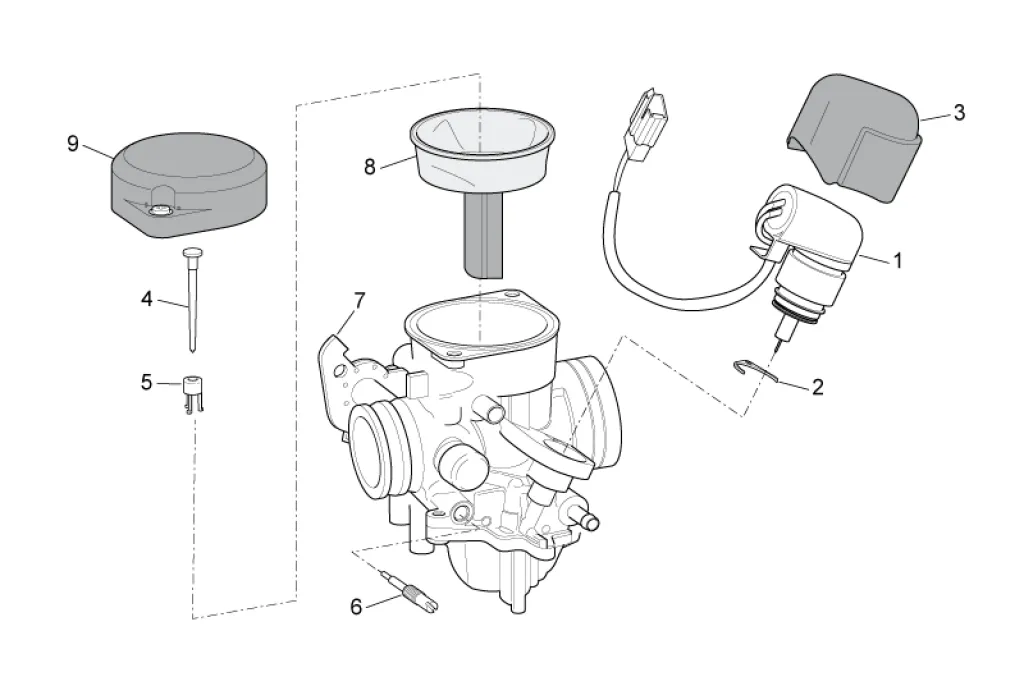 9
8
3
1
4
7
2
5
6