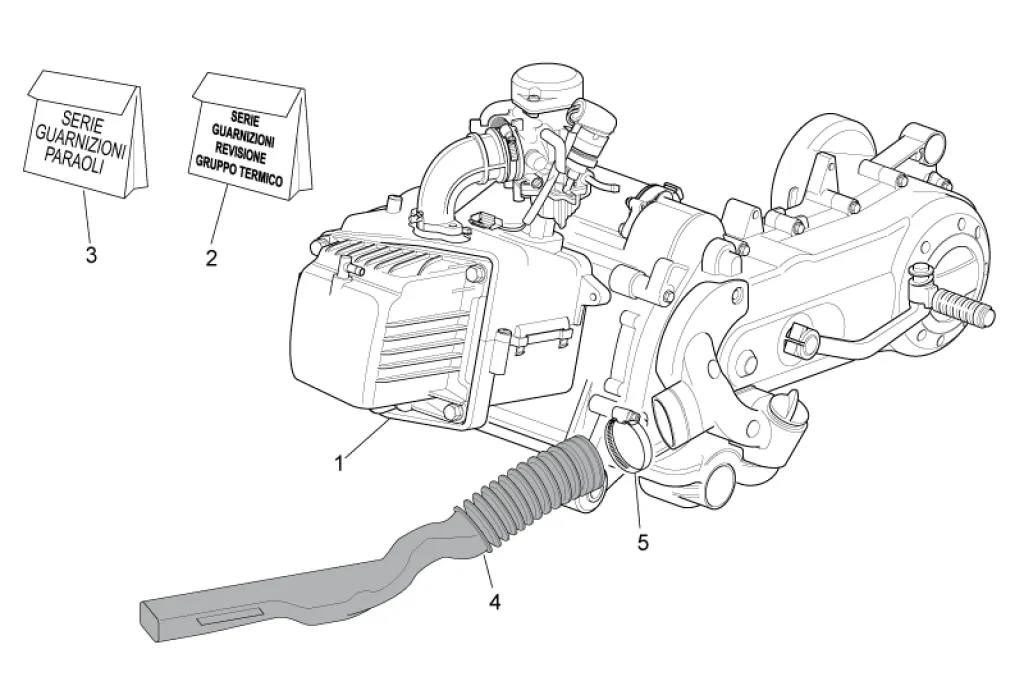 SERIE GUARNIZIONI PARAOLI

SERIE GUARNIZIONI REVISIONE GRUPPO TERMICO

3

2

1

5

4