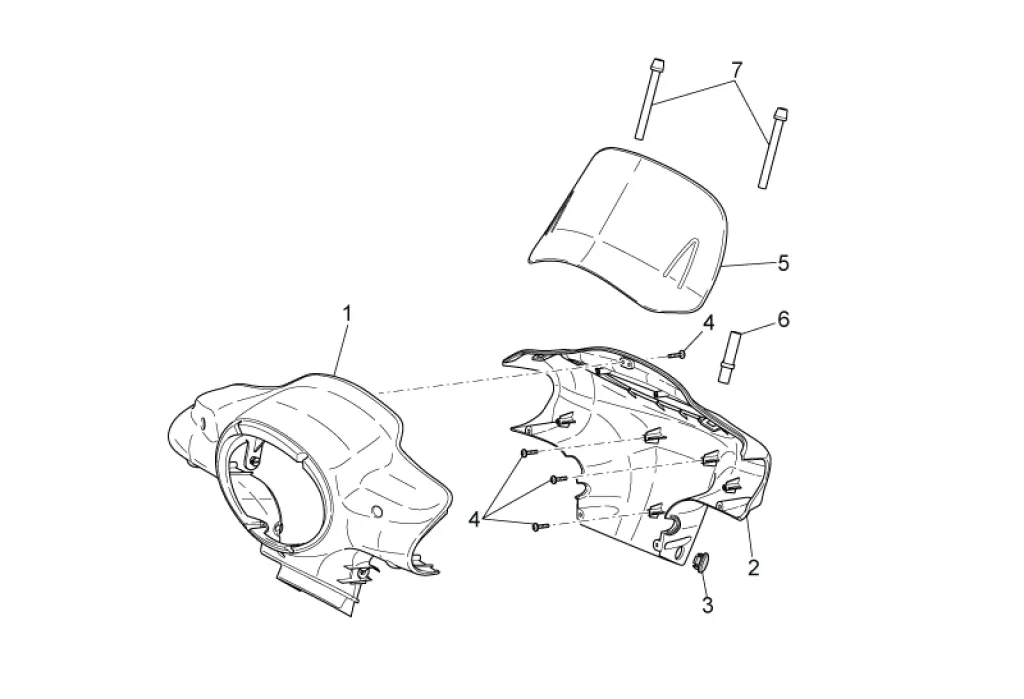 7
5
4
6
1
4
2
3