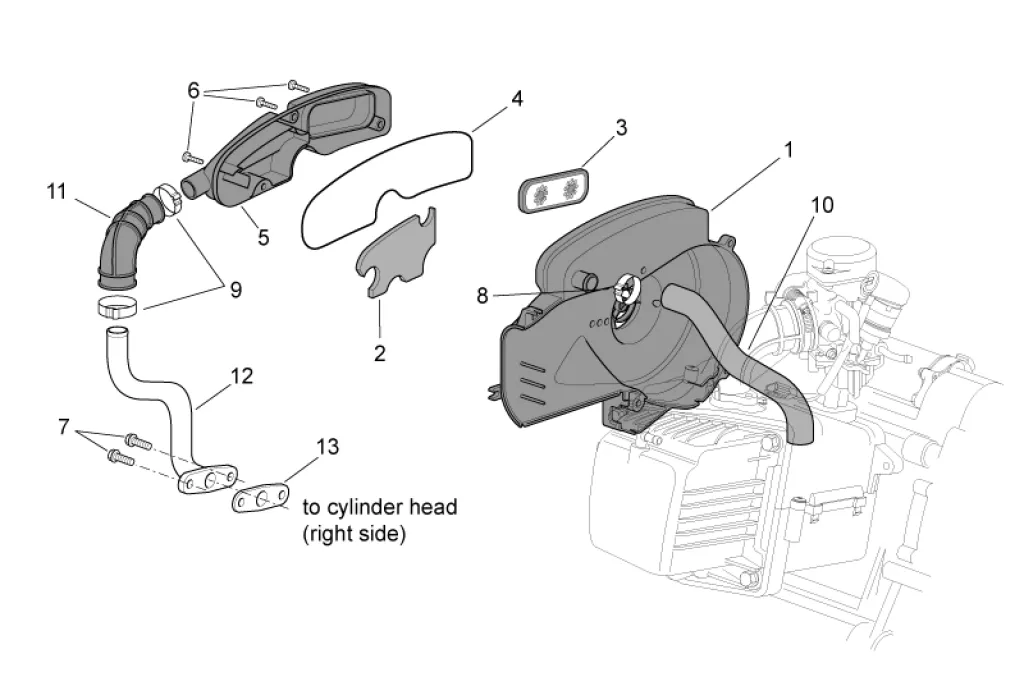 6
4
3
1
10
11
5
9
8
2
12
7
13
to cylinder head (right side)