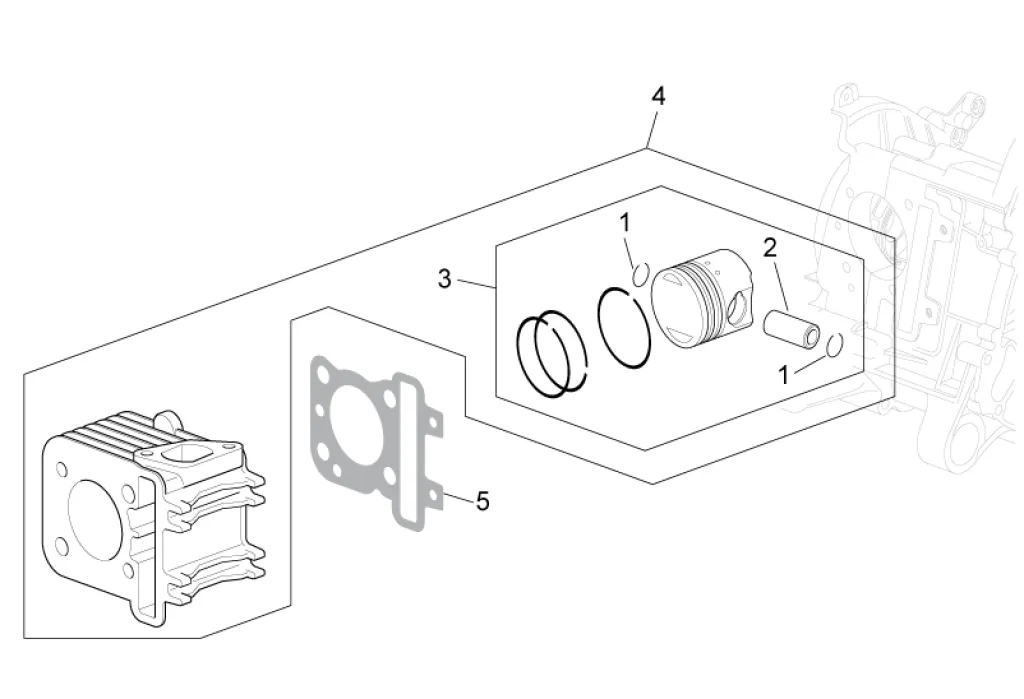 4
1
2
3
1
5