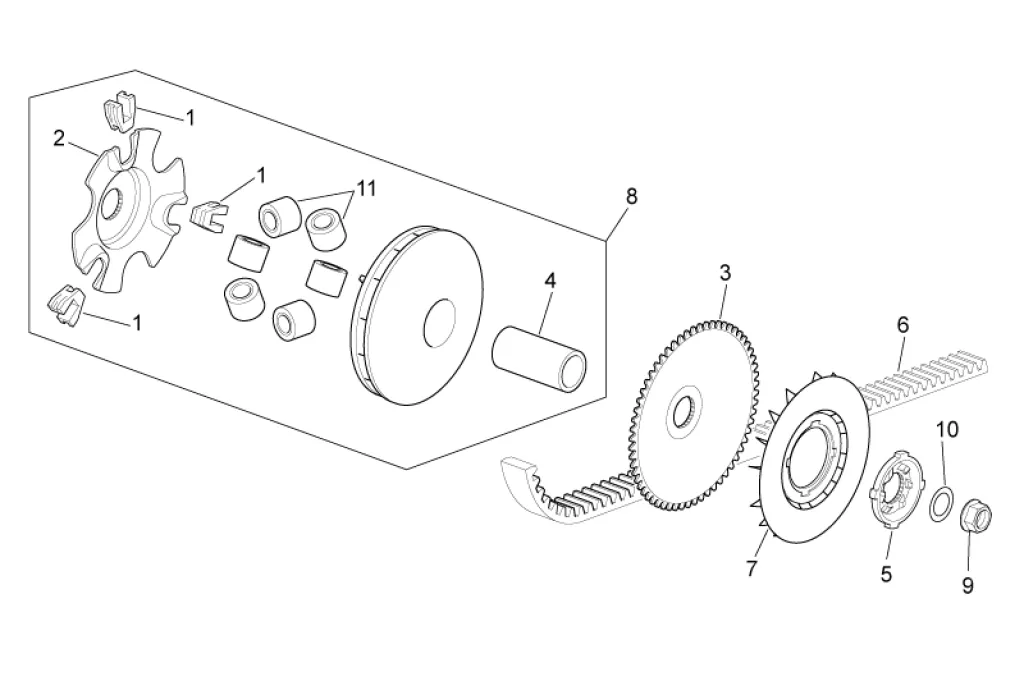 1
2
1
11
8
1
4
3
6
10
7
5
9