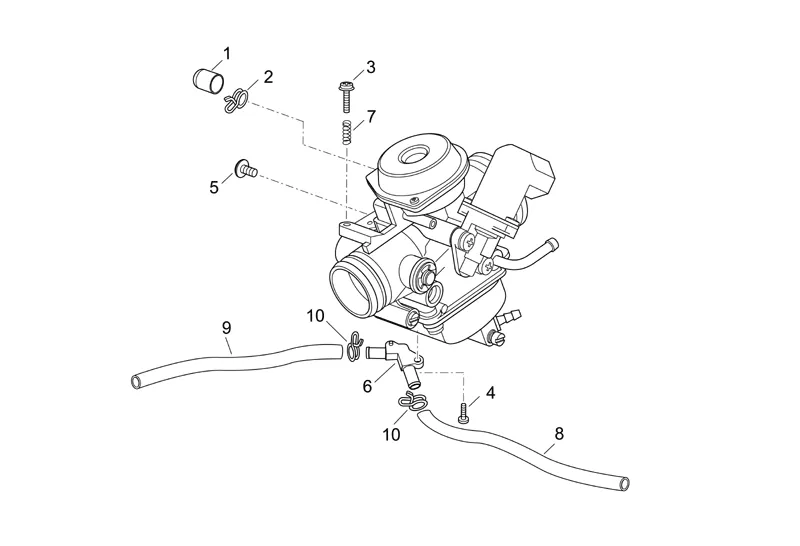 1
2
3
7
5
10
9
6
4
10
8