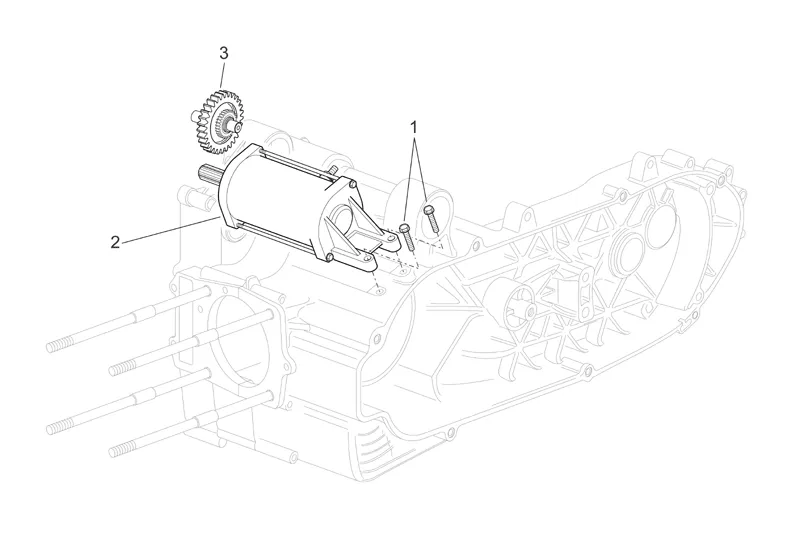 3

1

2