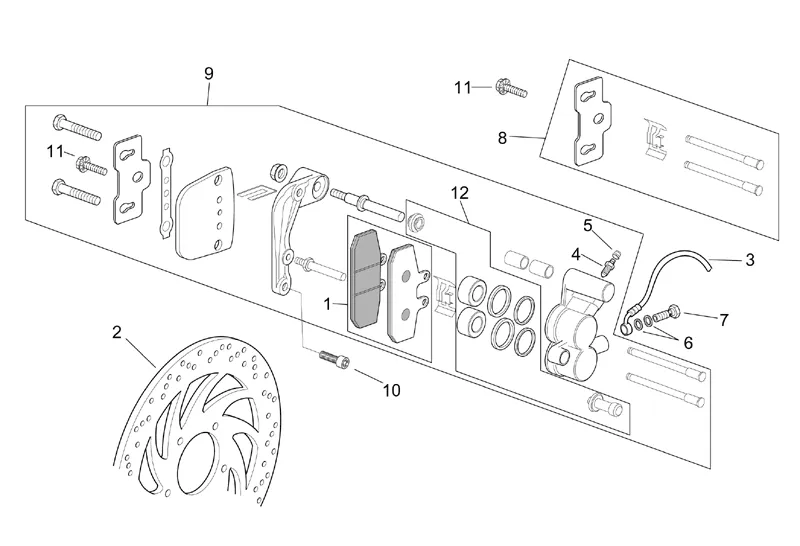 9
11
8
11
12
5
4
3
1
7
6
2
10