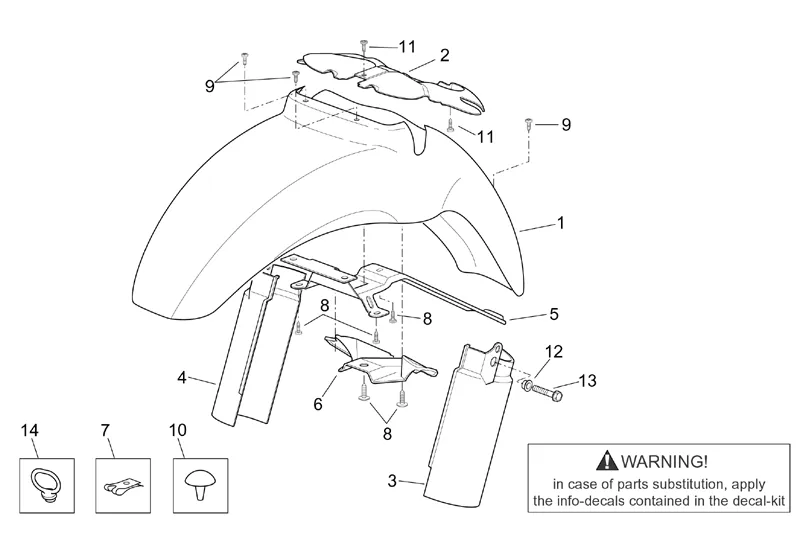 11
2
9
11
9
1
8
8
5
12
13
4
6
8
14
7
10
3
WARNING!
in case of parts substitution, apply the info-decals contained in the decal-kit