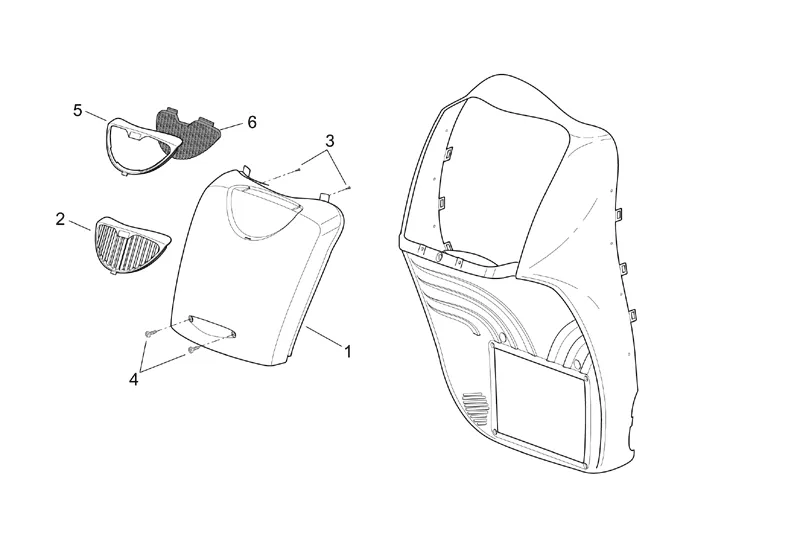 5
6
3
2
1
4