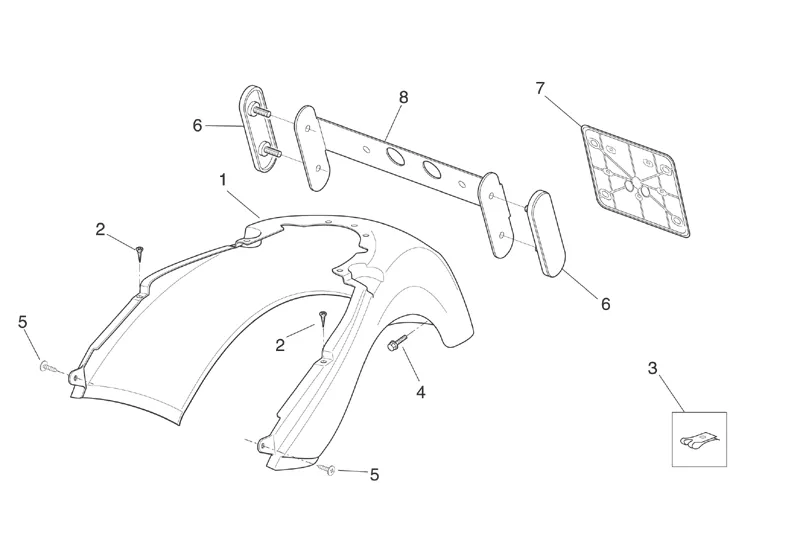 8
7
6
1
2
6
5
2
4
3
5