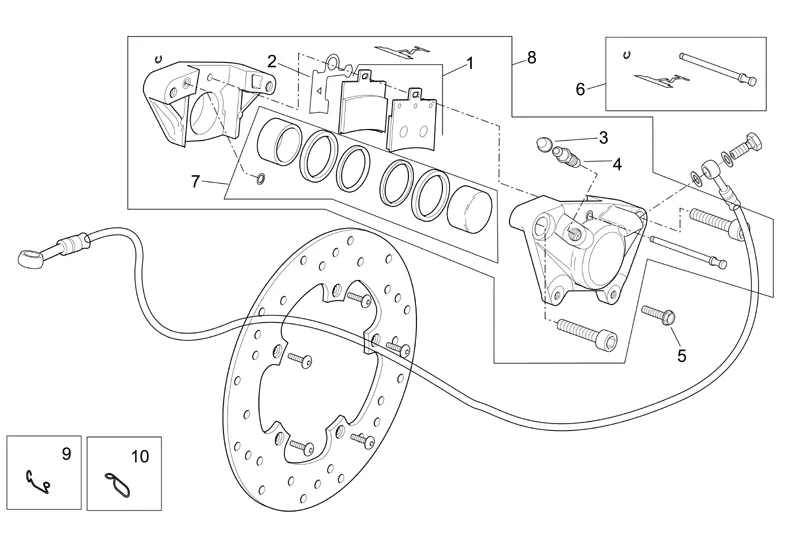 2
1
8
6
3
4
7
5
9
10