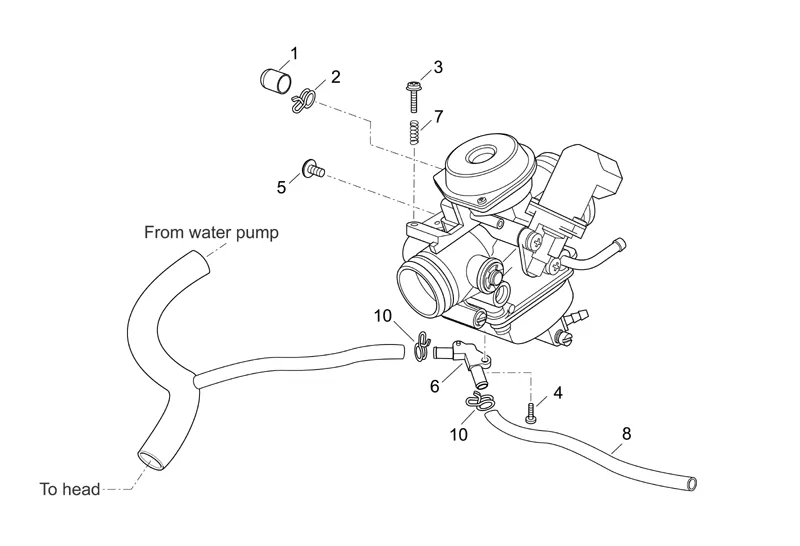 1
2
3
7
5
From water pump
10
6
4
10
8
To head