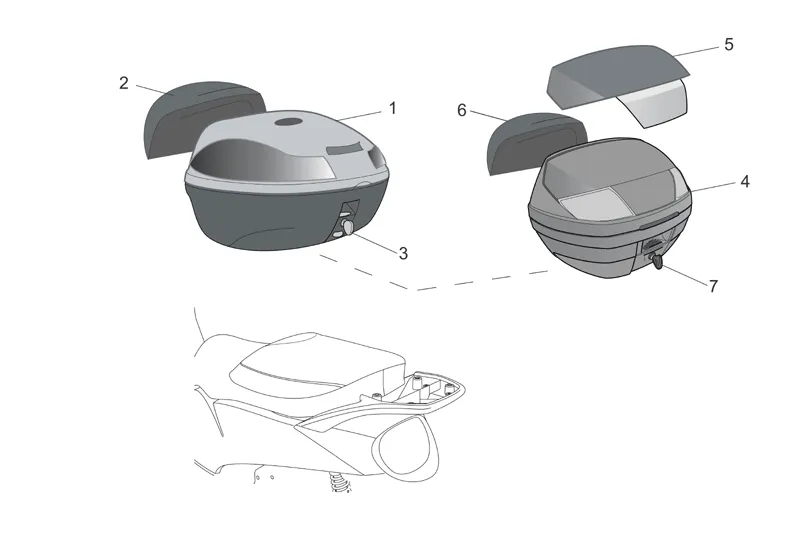 2
1
3
5
6
4
7